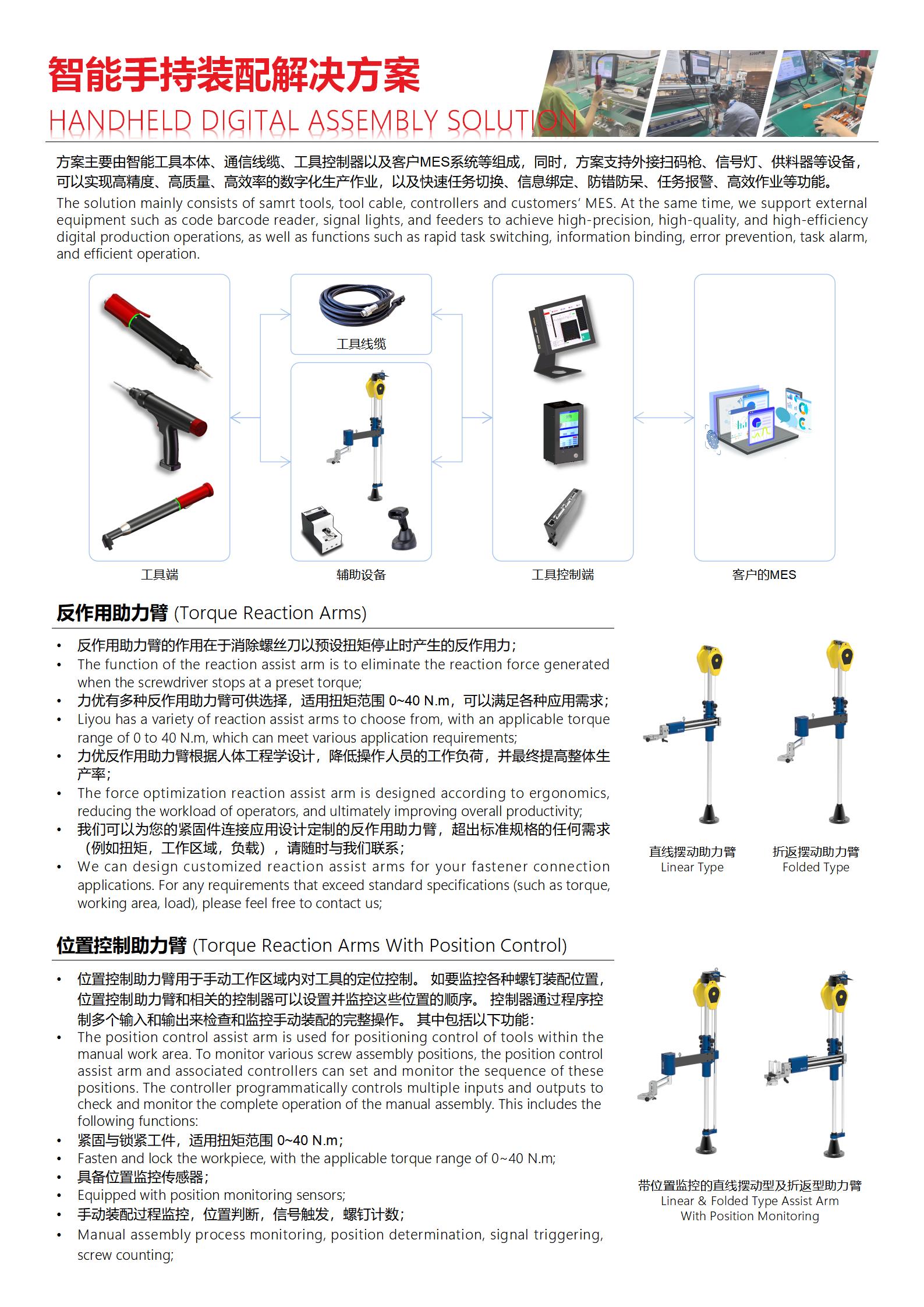 智能手持装配解决方案
HANDHELD DIGITAL ASSEMBLY SOLUTION

方案主要由智能工具本体、通信线缆、工具控制器以及客户MES系统等组成，同时，方案支持外接扫码枪、信号灯、供料器等设备，可以实现高精度、高质量、高效率的数字化生产作业，以及快速任务切换、信息绑定、防错防呆、任务报警、高效作业等功能。

The solution mainly consists of samrt tools, tool cable, controllers and customers' MES. At the same time, we support external equipment such as code barcode reader, signal lights, and feeders to achieve high-precision, high-quality, and high-efficiency digital production operations, as well as functions such as rapid task switching, information binding, error prevention, task alarm, and efficient operation.

工具线缆

工具端

辅助设备

工具控制端

客户的MES

反作用助力臂 (Torque Reaction Arms)

• 反作用助力臂的作用在于消除螺丝刀以预设扭矩停止时产生的反作用力;
• The function of the reaction assist arm is to eliminate the reaction force generated when the screwdriver stops at a preset torque;
• 力优有多种反作用助力臂可供选择，适用扭矩范围 0~40 N.m，可以满足各种应用需求;
• Liyou has a variety of reaction assist arms to choose from, with an applicable torque range of 0 to 40 N.m, which can meet various application requirements;
• 力优反作用助力臂根据人体工程学设计，降低操作人员的工作负荷，并最终提高整体生产率;
• The force optimization reaction assist arm is designed according to ergonomics, reducing the workload of operators, and ultimately improving overall productivity;
• 我们可以为您的紧固件连接应用设计定制的反作用助力臂，超出标准规格的任何需求（例如扭矩，工作区域，负载），请随时与我们联系;
• We can design customized reaction assist arms for your fastener connection applications. For any requirements that exceed standard specifications (such as torque, working area, load), please feel free to contact us;

直线摆动助力臂
Linear Type

折返摆动助力臂
Folded Type

位置控制助力臂 (Torque Reaction Arms With Position Control)

• 位置控制助力臂用于手动工作区域内对工具的定位控制。 如要监控各种螺钉装配位置，位置控制助力臂和相关的控制器可以设置并监控这些位置的顺序。 控制器通过程序控制多个输入和输出来检查和监控手动装配的完整操作。 其中包括以下功能:
• The position control assist arm is used for positioning control of tools within the manual work area. To monitor various screw assembly positions, the position control assist arm and associated controllers can set and monitor the sequence of these positions. The controller programmatically controls multiple inputs and outputs to check and monitor the complete operation of the manual assembly. This includes the following functions:
• 紧固与锁紧工件，适用扭矩范围 0~40 N.m;
• Fasten and lock the workpiece, with the applicable torque range of 0~40 N.m;
• 具备位置监控传感器;
• Equipped with position monitoring sensors;
• 手动装配过程监控，位置判断，信号触发，螺钉计数;
• Manual assembly process monitoring, position determination, signal triggering, screw counting;

带位置监控的直线摆动型及折返型助力臂
Linear & Folded Type Assist Arm
With Position Monitoring